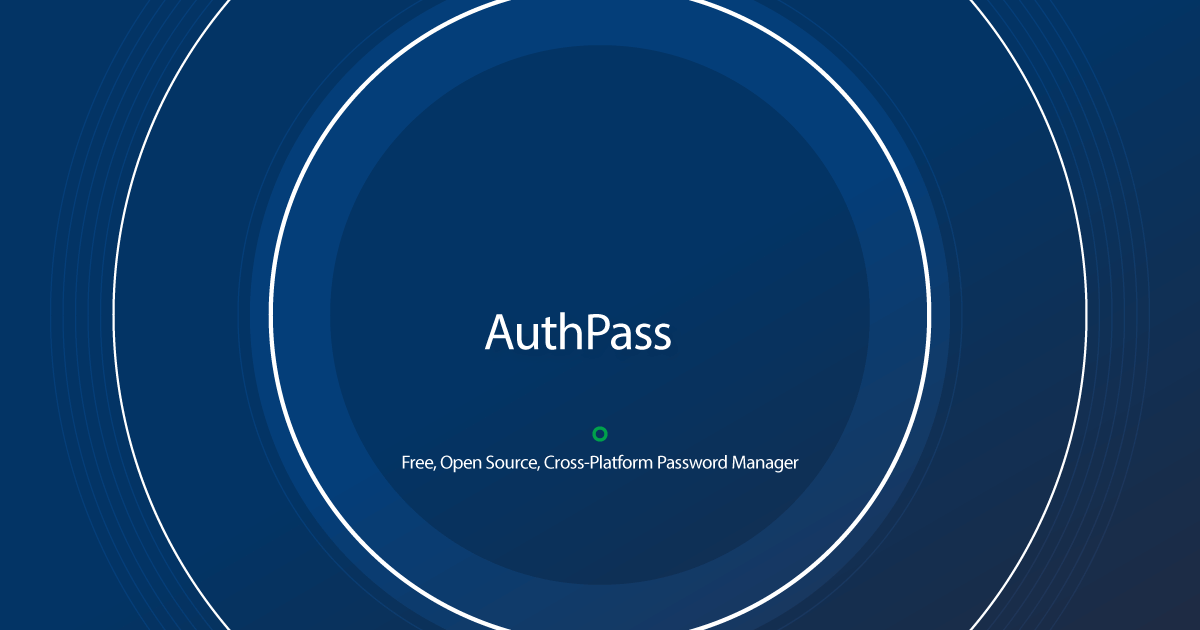 AuthPass

Free, Open Source, Cross-Platform Password Manager