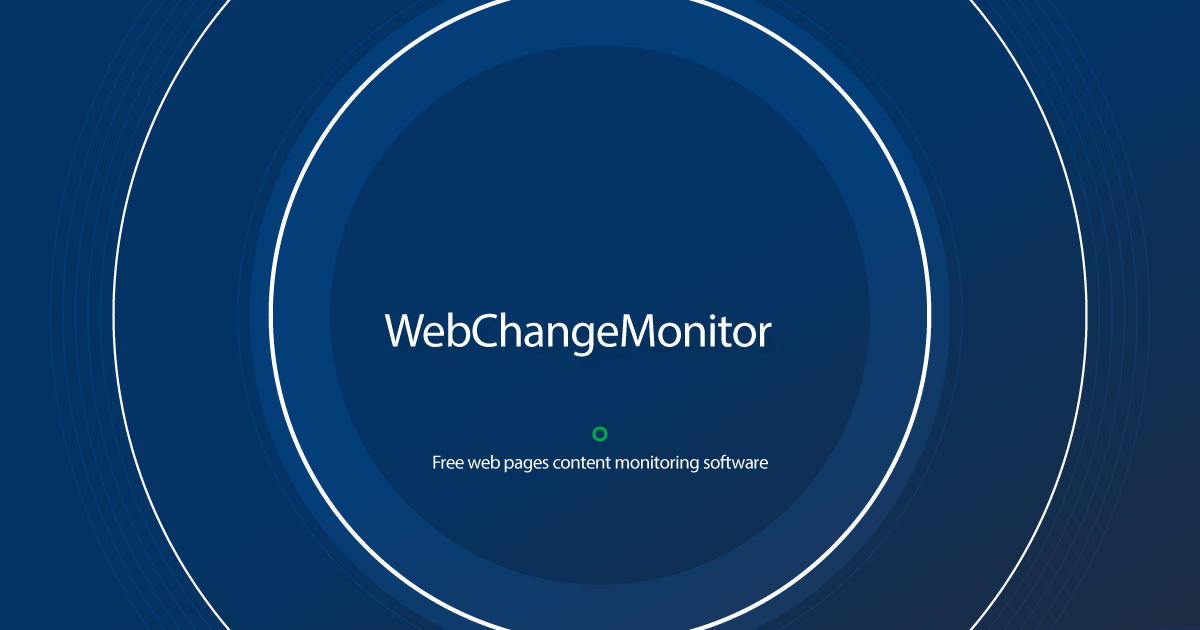 WebChangeMonitor

Free web pages content monitoring software