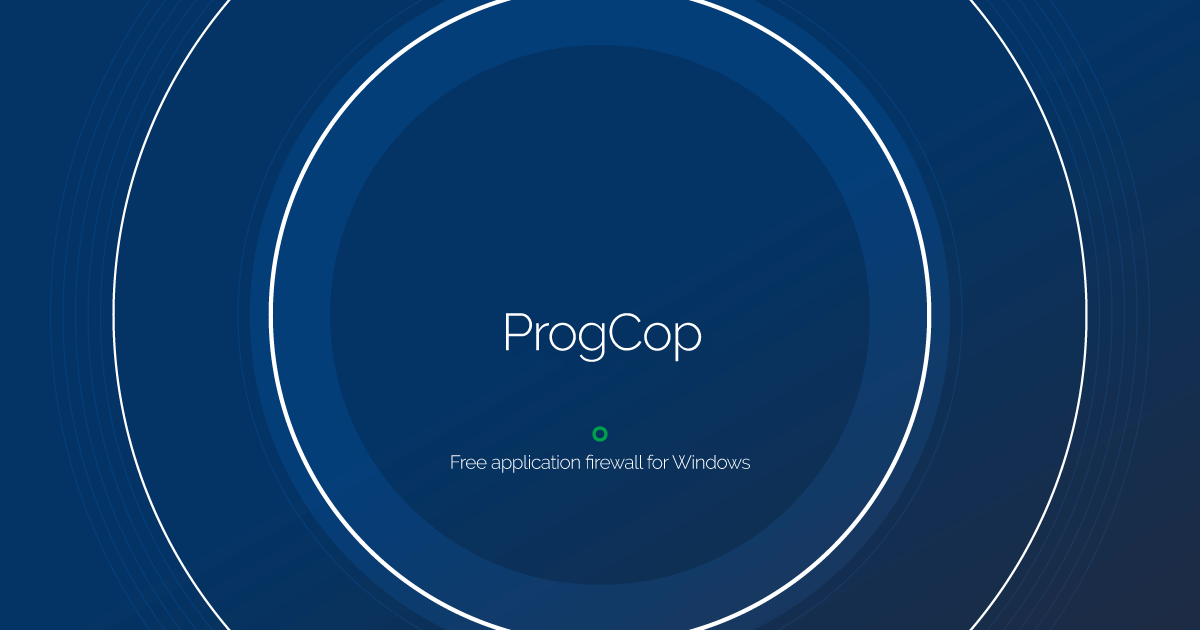 ProgCop

Free application firewall for Windows