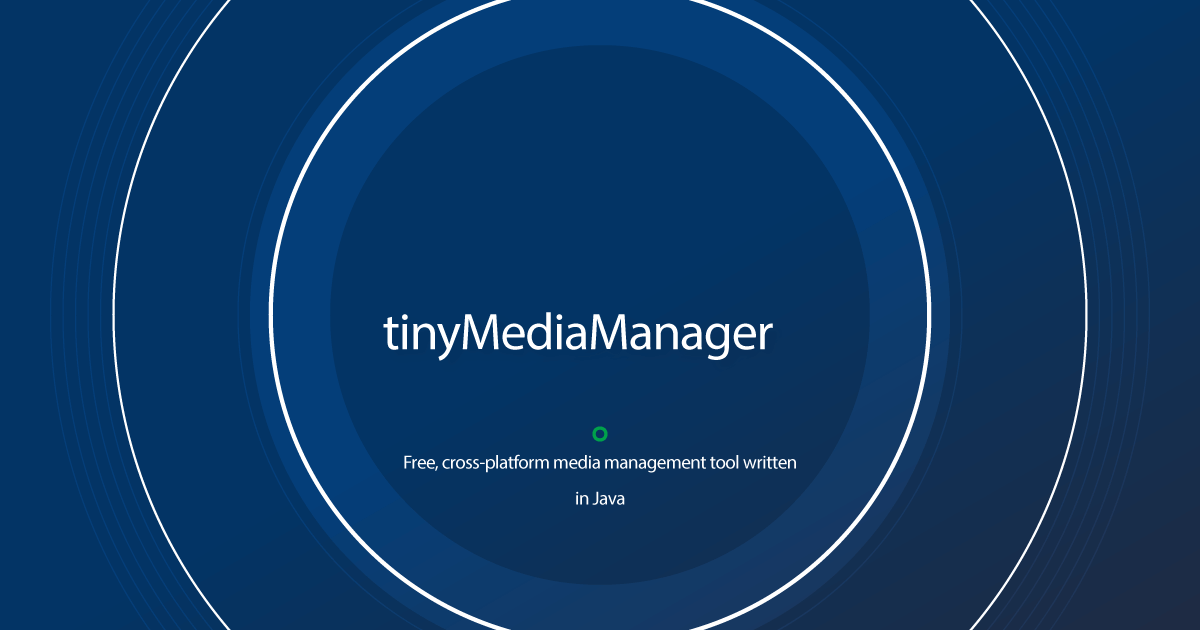 tinyMediaManager

Free, cross-platform media management tool written in Java