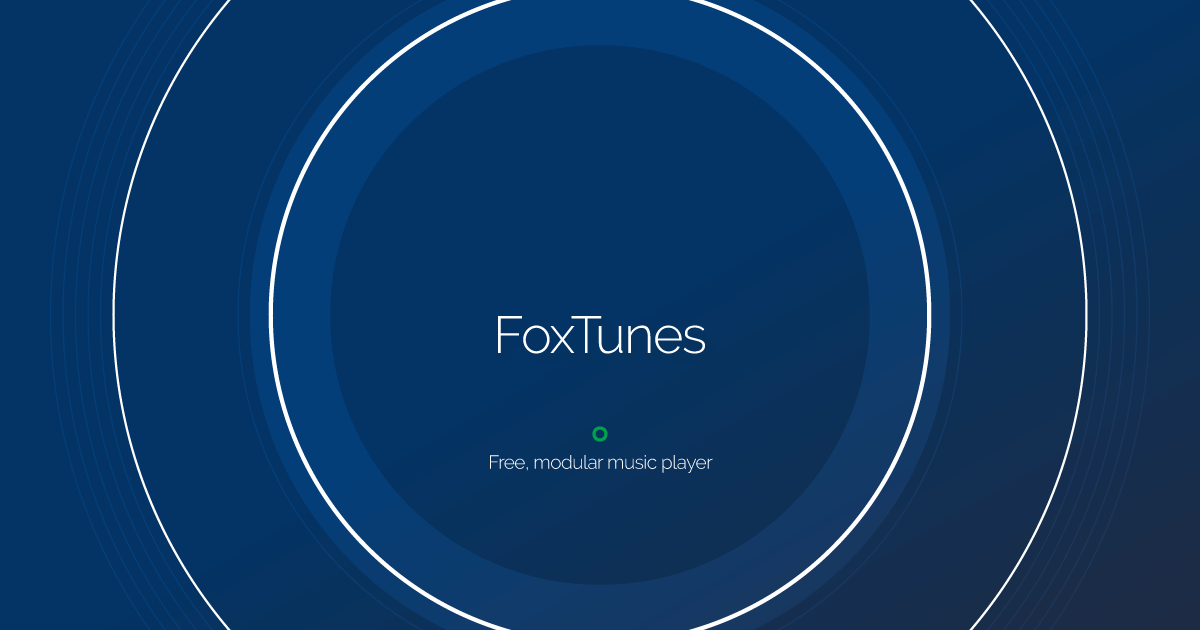 FoxTunes

Free, modular music player