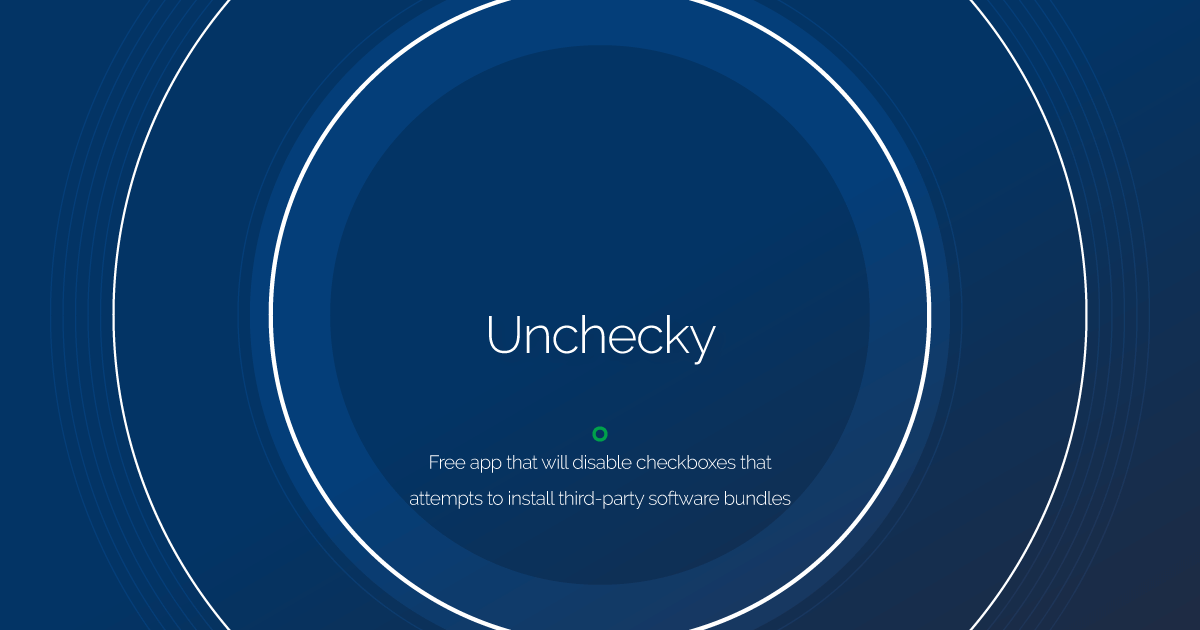 Unchecky

Free app that will disable checkboxes that attempts to install third-party software bundles