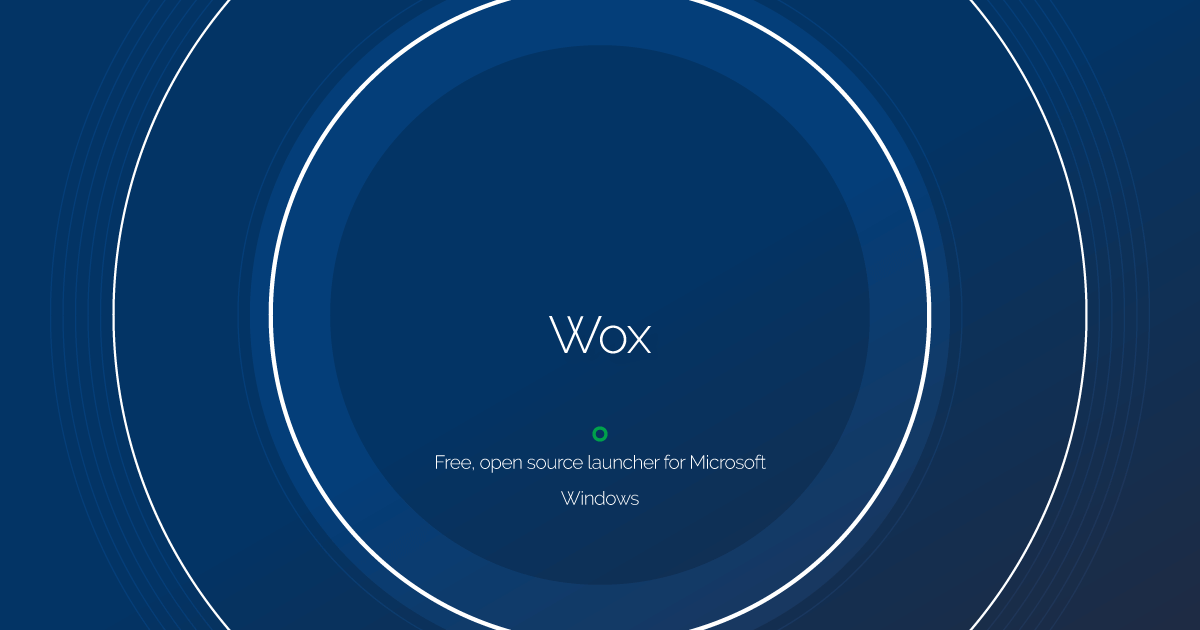 Wox

Free, open source launcher for Microsoft Windows