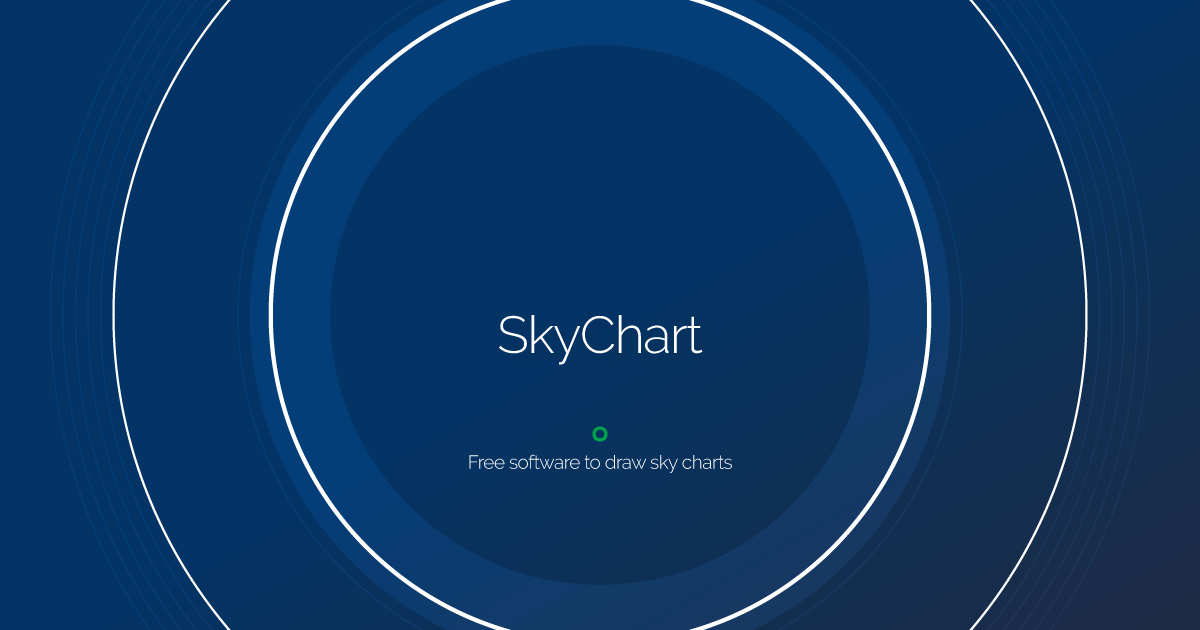 SkyChart

Free software to draw sky charts