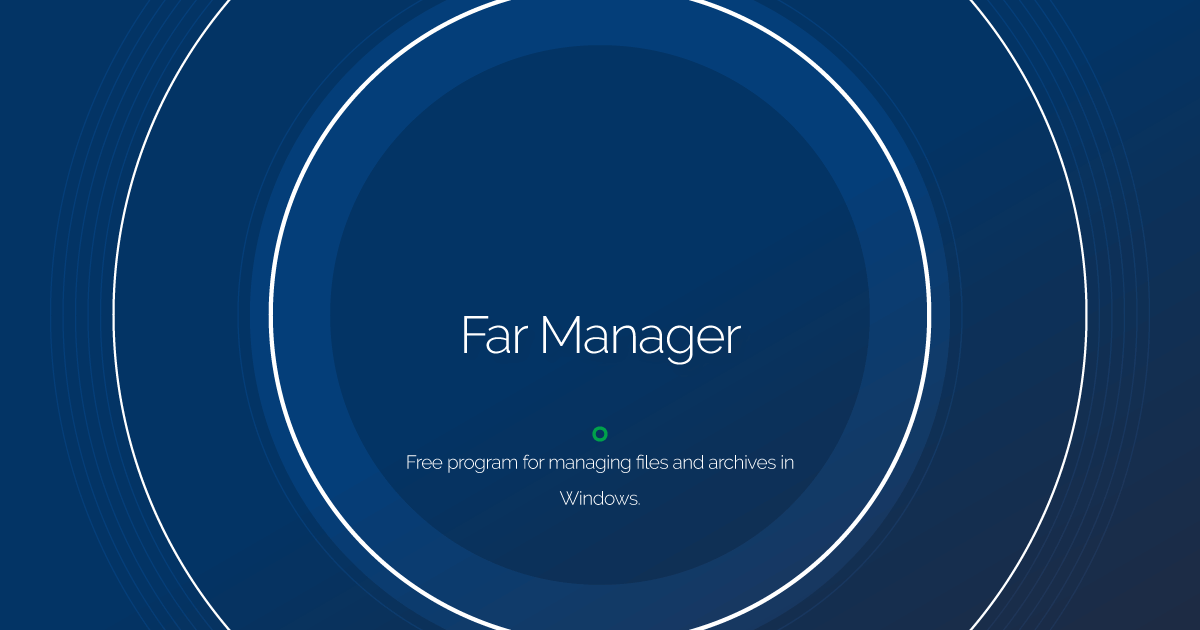 Far Manager

Free program for managing files and archives in Windows.