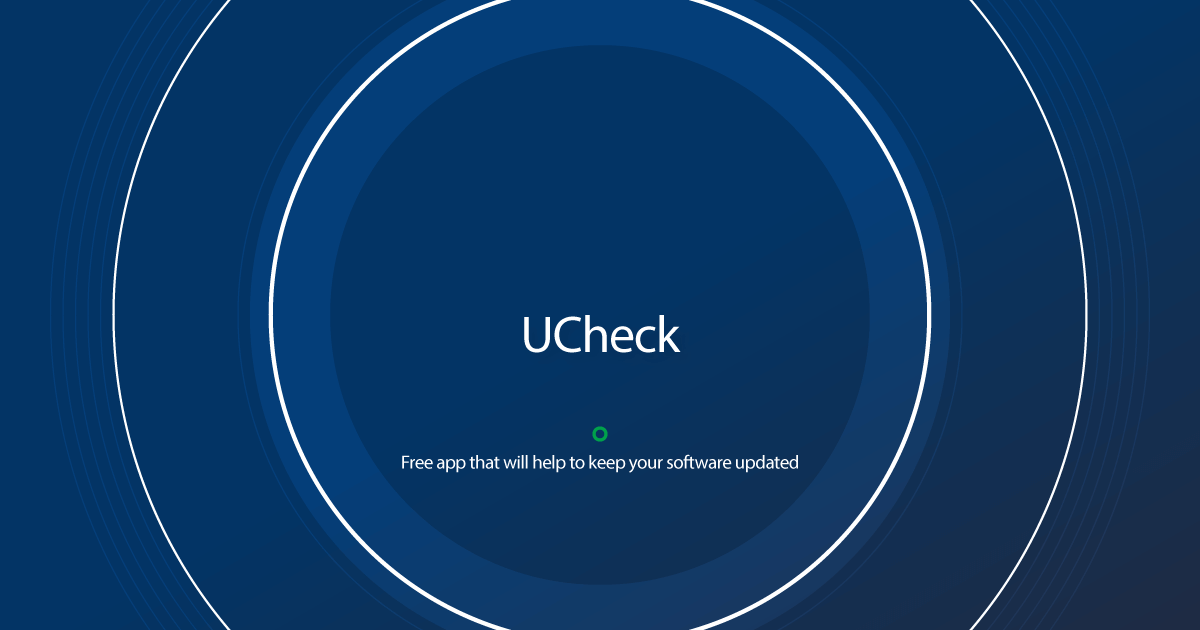 UCheck

Free app that will help to keep your software updated