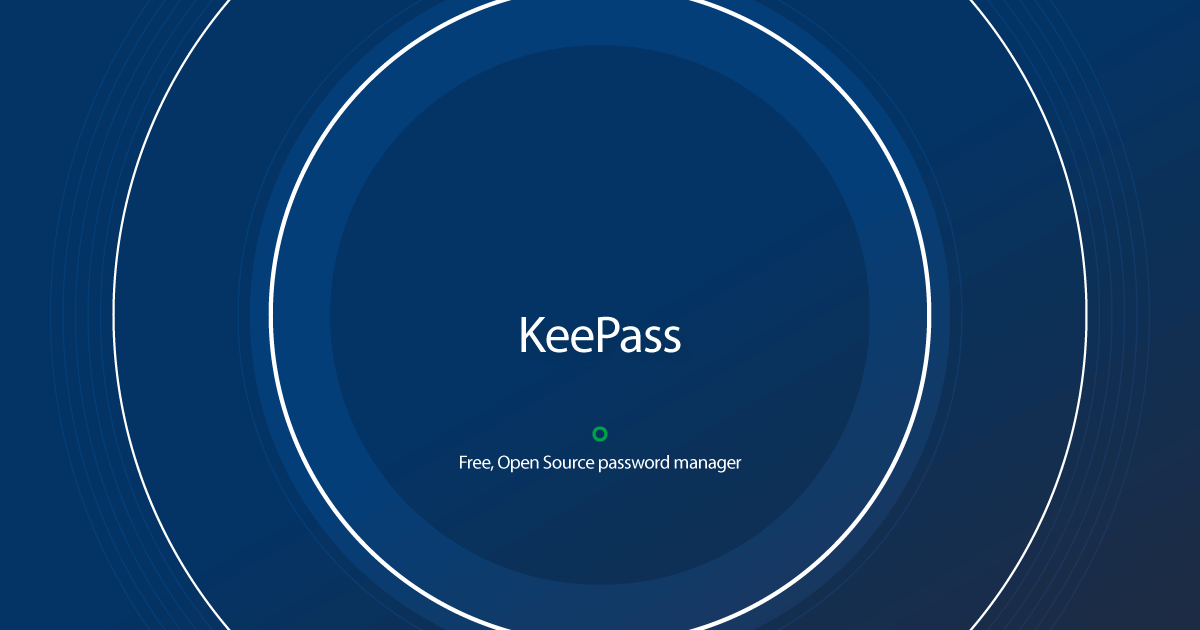 KeePass

Free, Open Source password manager