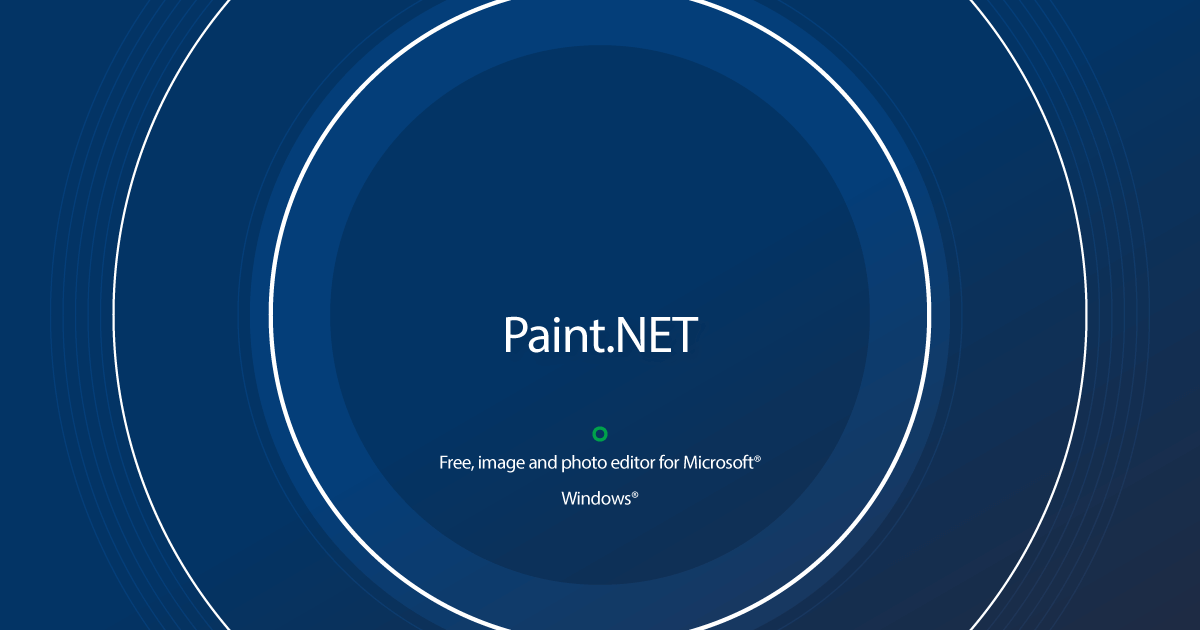 Paint.NET

Free, image and photo editor for Microsoft® Windows®