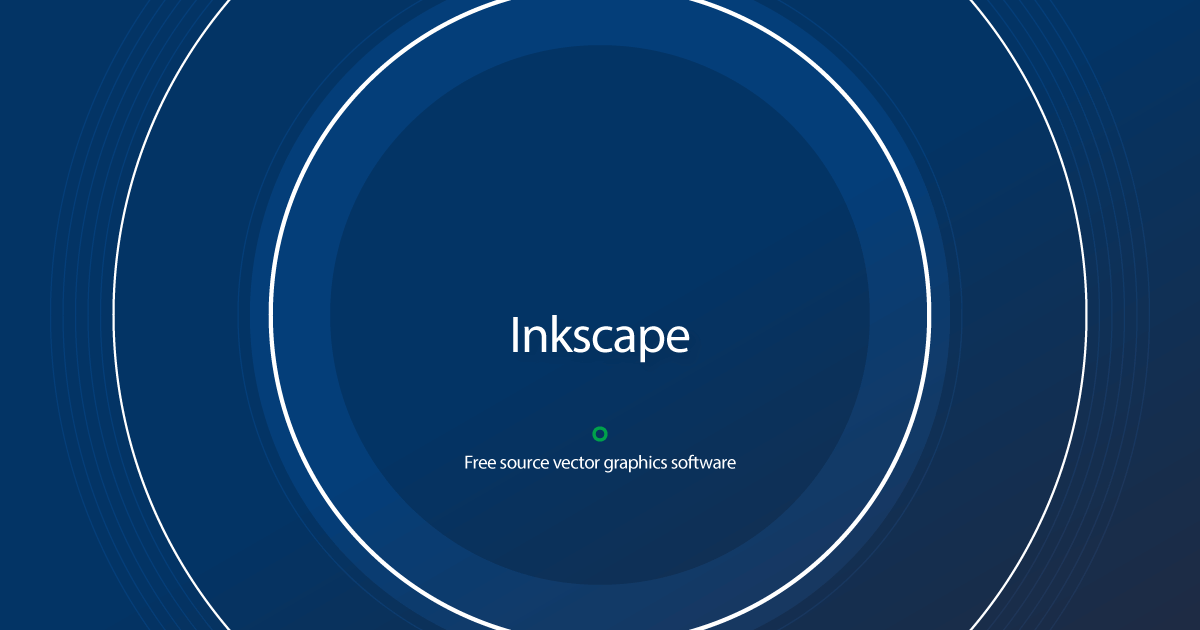 Inkscape

Free source vector graphics software