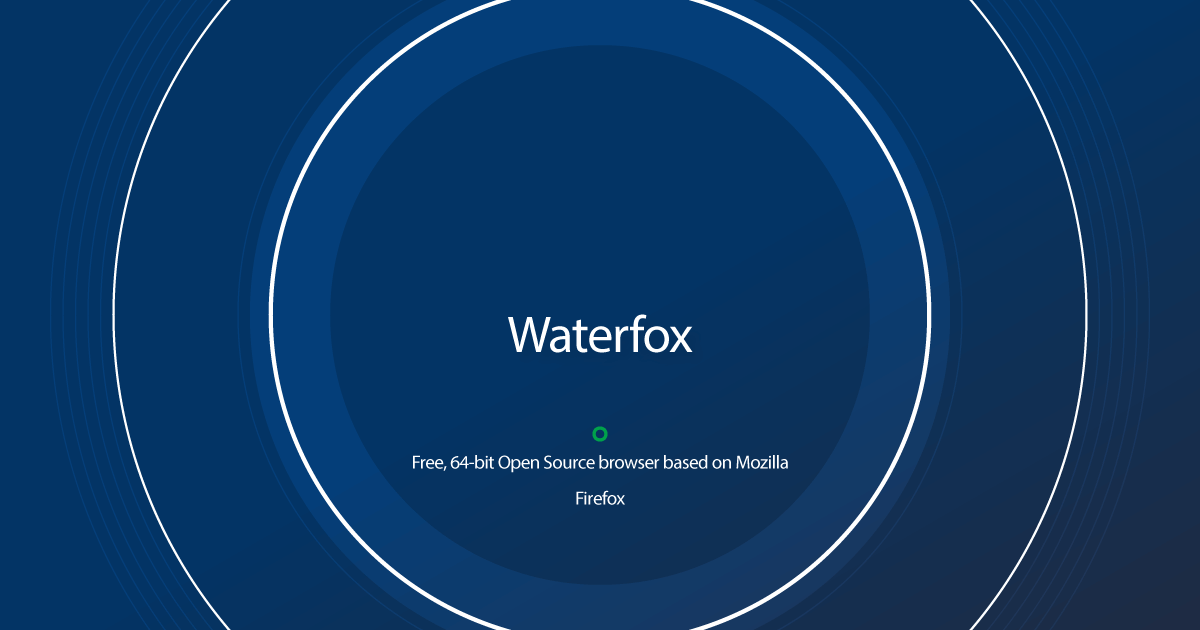 Waterfox

Free, 64-bit Open Source browser based on Mozilla Firefox